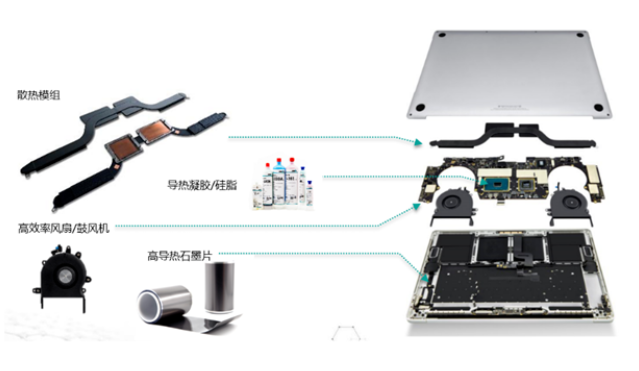 散热模组

导热凝胶/硅脂

高效率风扇/鼓风机

高导热石墨片